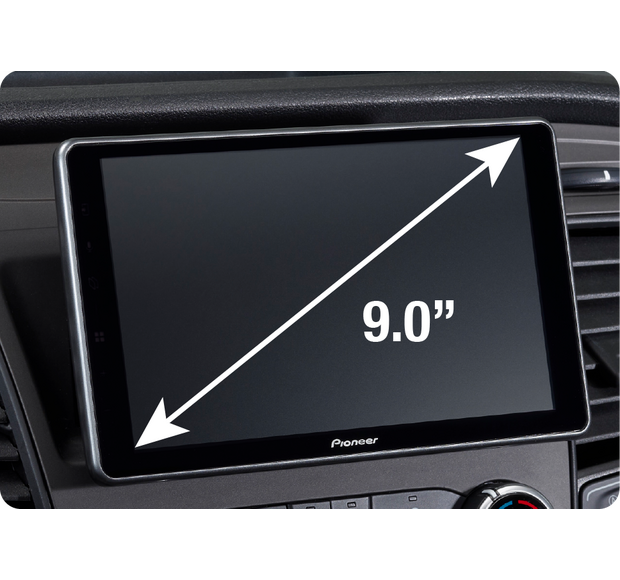 9.0”

Pioneer