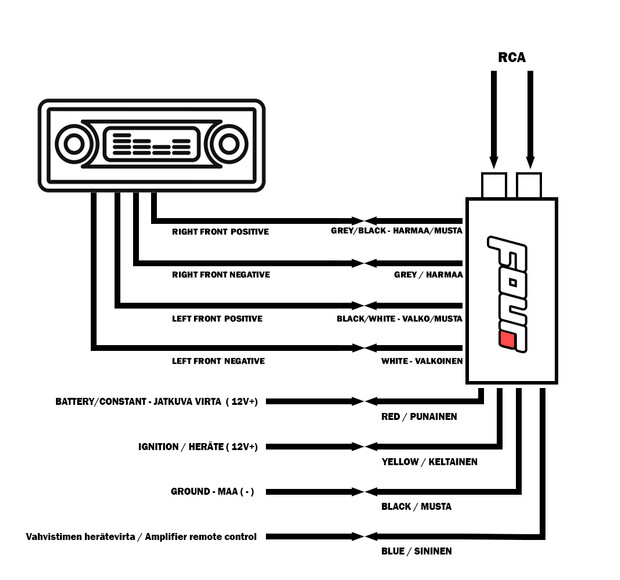 RCA

FOUR

RIGHT FRONT POSITIVE
GREY/BLACK - HARMAA/MUSTA

RIGHT FRONT NEGATIVE
GREY / HARMAA

LEFT FRONT POSITIVE
BLACK/WHITE - VALKO/MUSTA

LEFT FRONT NEGATIVE
WHITE - VALKOINEN

BATTERY/CONSTANT - JATKUVA VIRTA ( 12V+)
RED / PUNAINEN

IGNITION / HERÄTE ( 12V+)
YELLOW / KELTAINEN

GROUND - MAA ( - )
BLACK / MUSTA

Vahvistimen herätevirta / Amplifier remote control
BLUE / SININEN